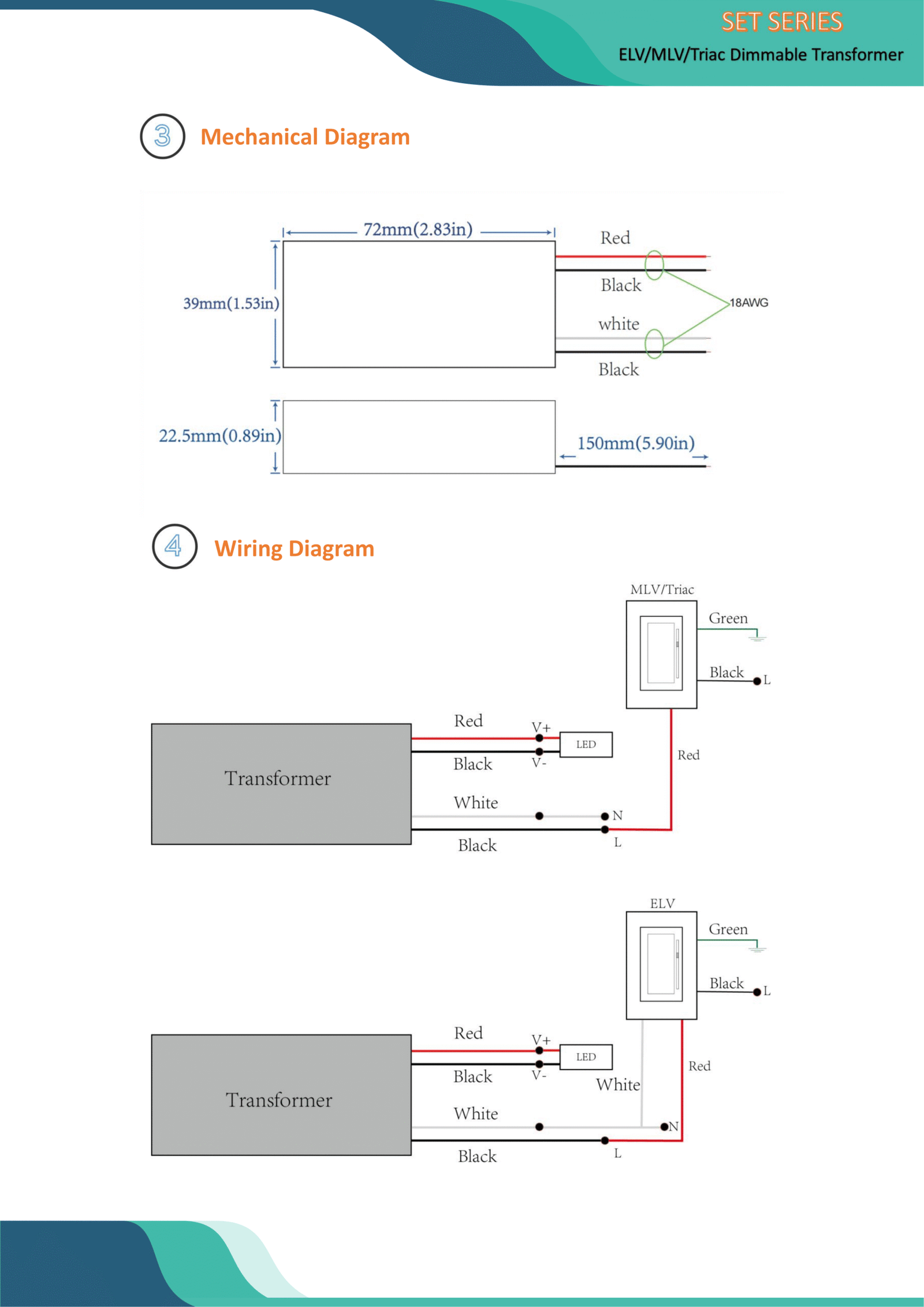 SET SERIES
ELV/MLV/Triac Dimmable Transformer

3 Mechanical Diagram

72mm(2.83in)
39mm(1.53in)
Red
Black
white
Black
18AWG
22.5mm(0.89in)
150mm(5.90in)

4 Wiring Diagram

MLV/Triac
Green
Black
L
Transformer
Red
V+
LED
Black
V-
Red
White
N
Black
L

ELV
Green
Black
L
Transformer
Red
V+
LED
Black
V-
White
Red
White
N
Black
L